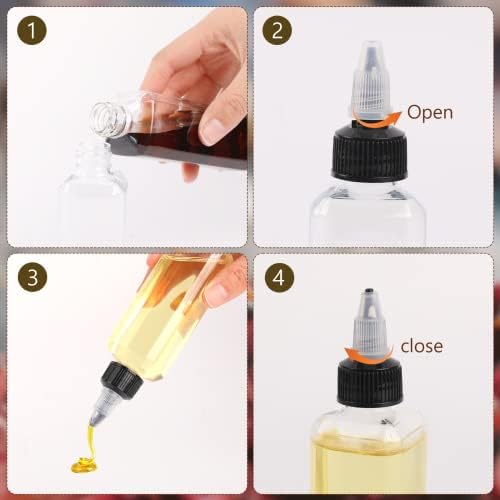 1

2

Open

3

4

close