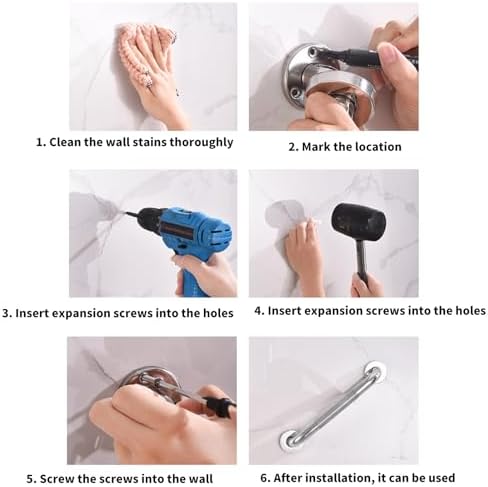 1. Clean the wall stains thoroughly

2. Mark the location

3. Insert expansion screws into the holes

4. Insert expansion screws into the holes

5. Screw the screws into the wall

6. After installation, it can be used