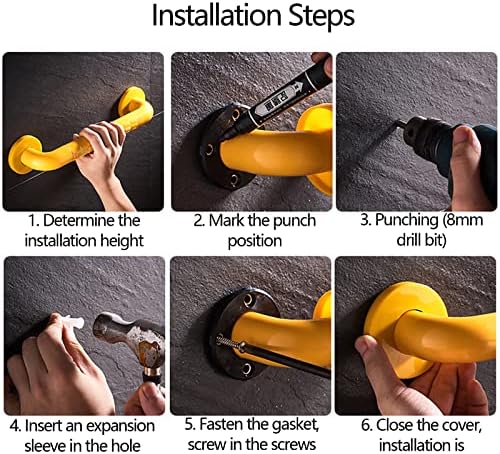 Installation Steps

1. Determine the installation height

2. Mark the punch position

3. Punching (8mm drill bit)

4. Insert an expansion sleeve in the hole

5. Fasten the gasket, screw in the screws

6. Close the cover, installation is