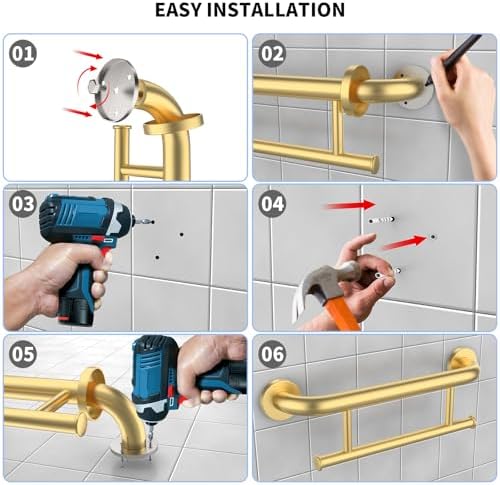 EASY INSTALLATION

01

02

03

04

05

06