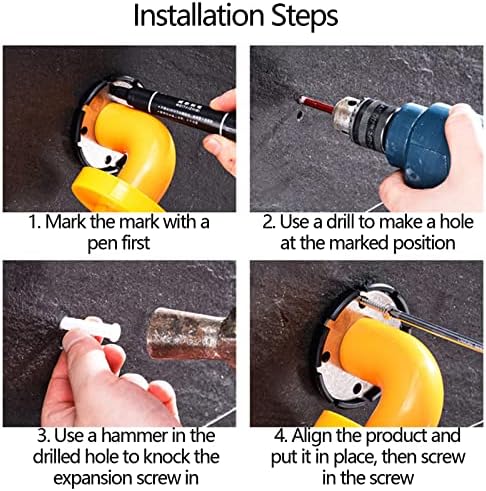 Installation Steps

1. Mark the mark with a pen first

2. Use a drill to make a hole at the marked position

3. Use a hammer in the drilled hole to knock the expansion screw in

4. Align the product and put it in place, then screw in the screw