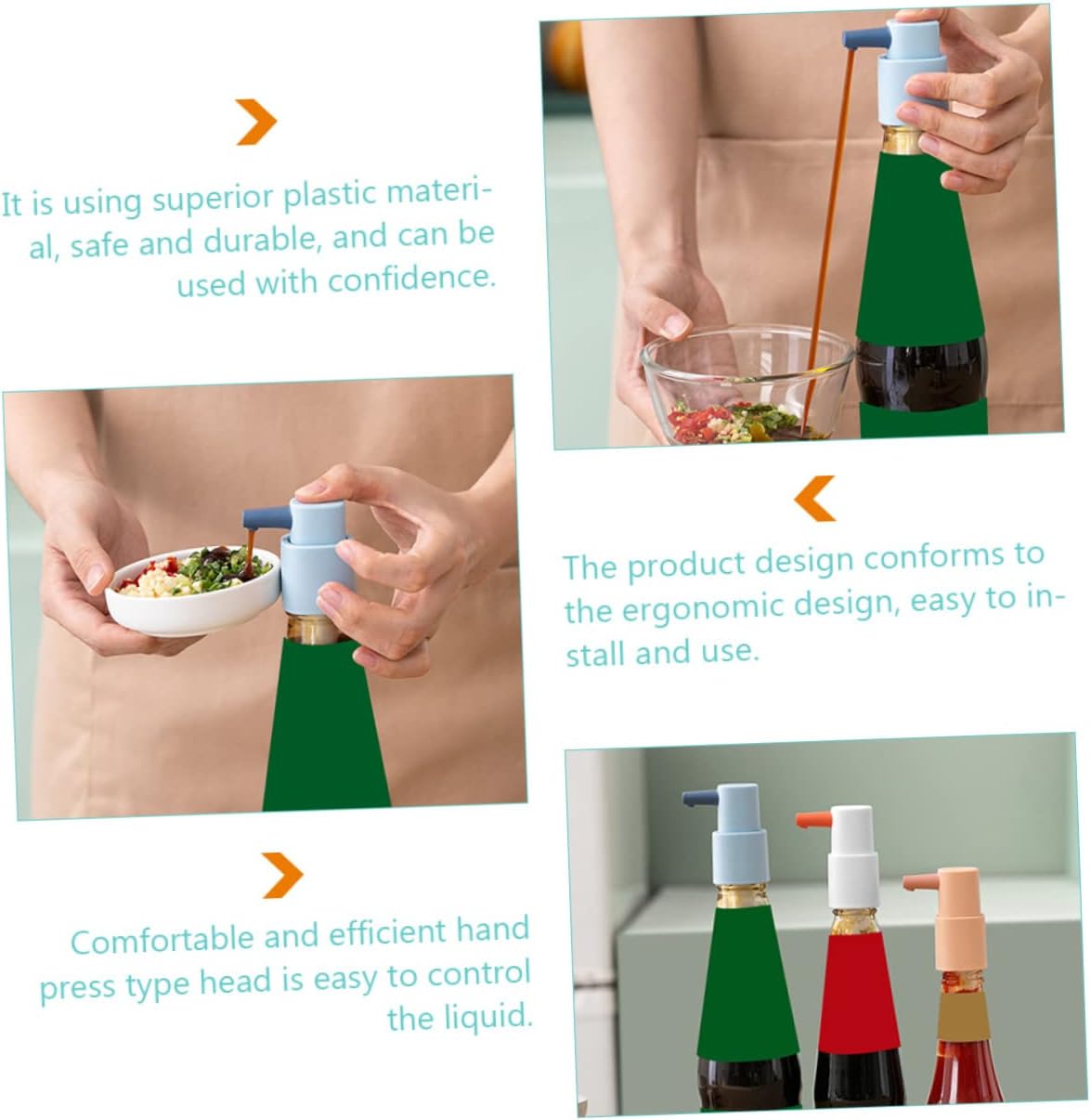 It is using superior plastic material, safe and durable, and can be used with confidence.

The product design conforms to the ergonomic design, easy to install and use.

Comfortable and efficient hand press type head is easy to control the liquid.