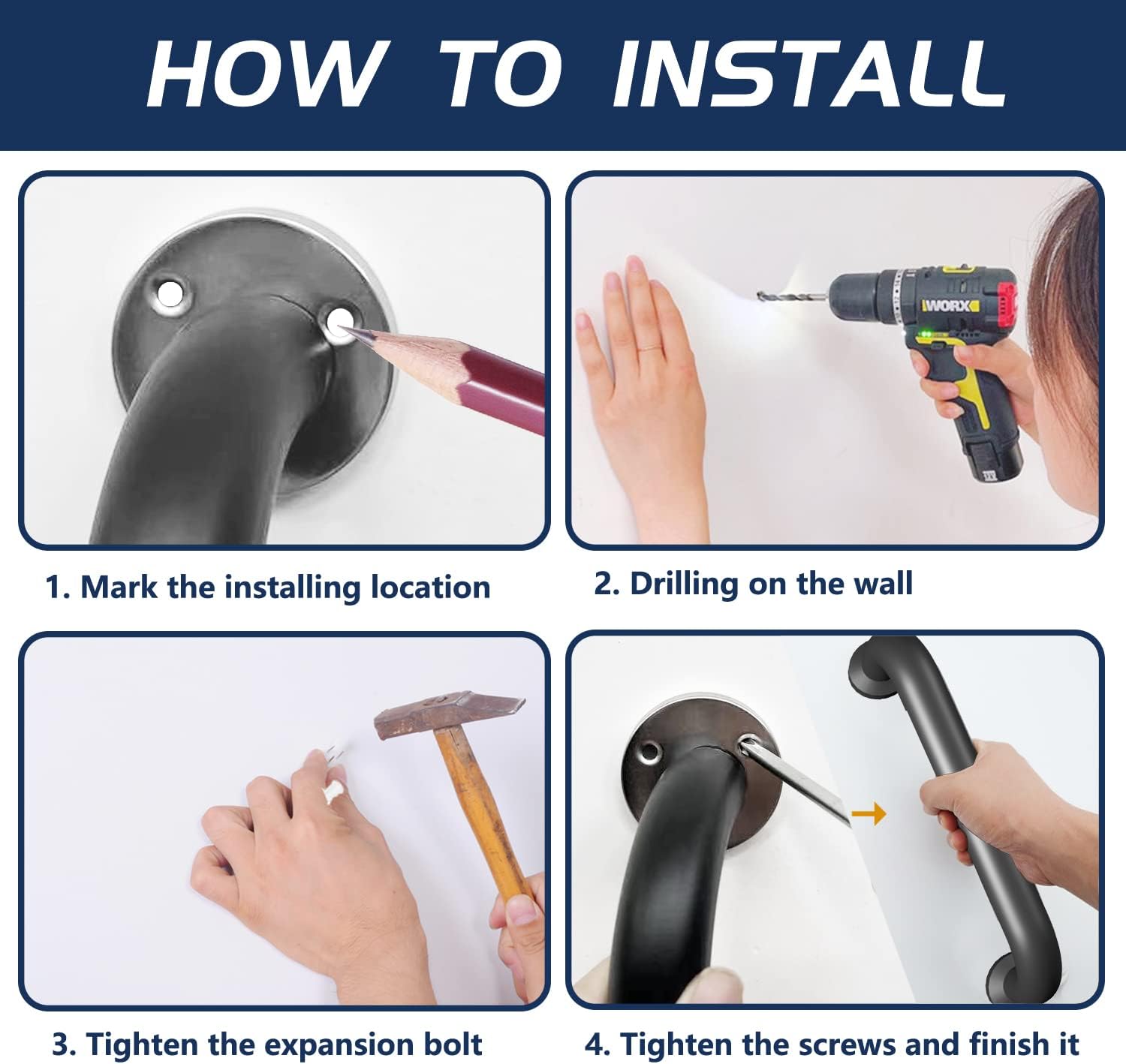 HOW TO INSTALL

WORX

1. Mark the installing location

2. Drilling on the wall

3. Tighten the expansion bolt

4. Tighten the screws and finish it