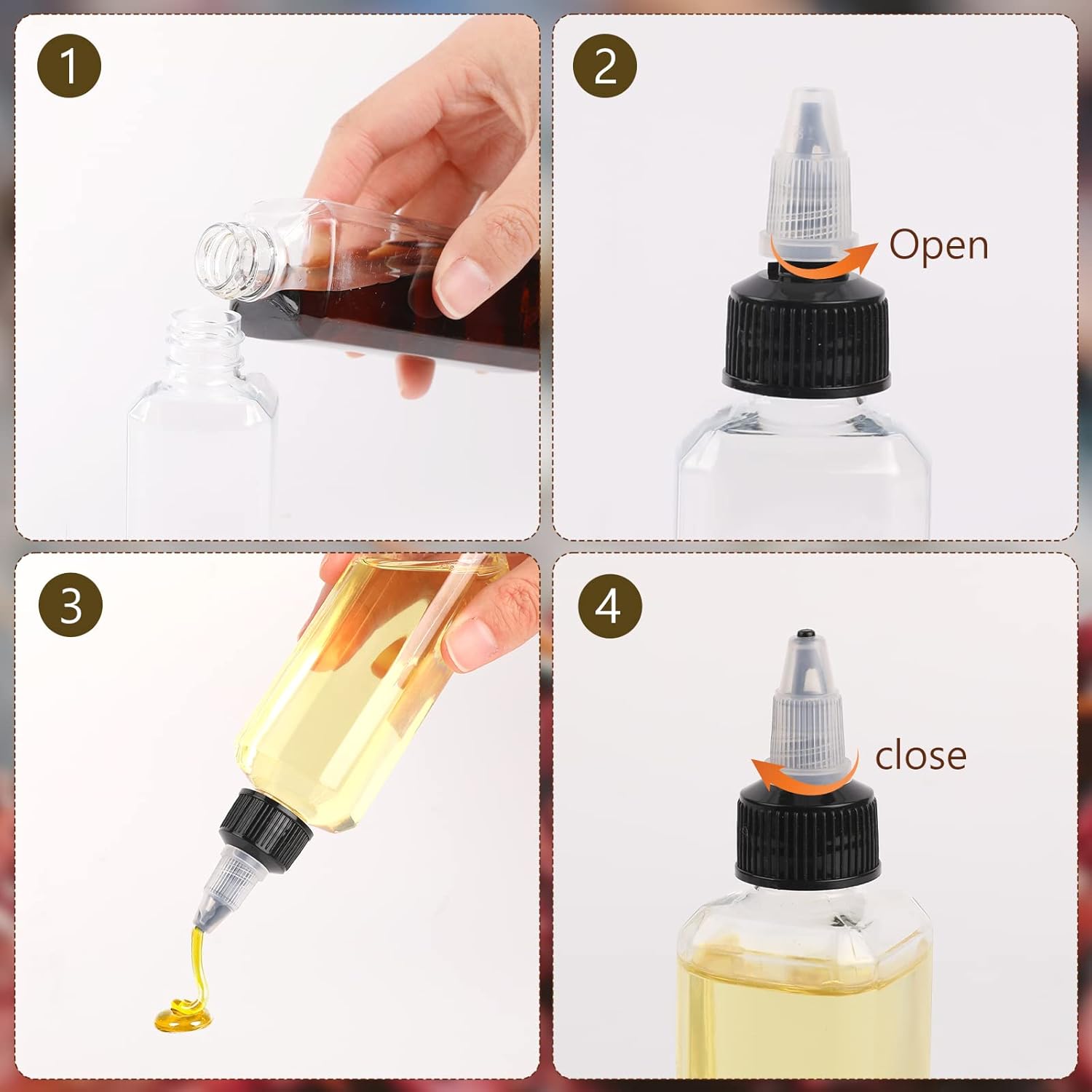 1

2

Open

3

4

close