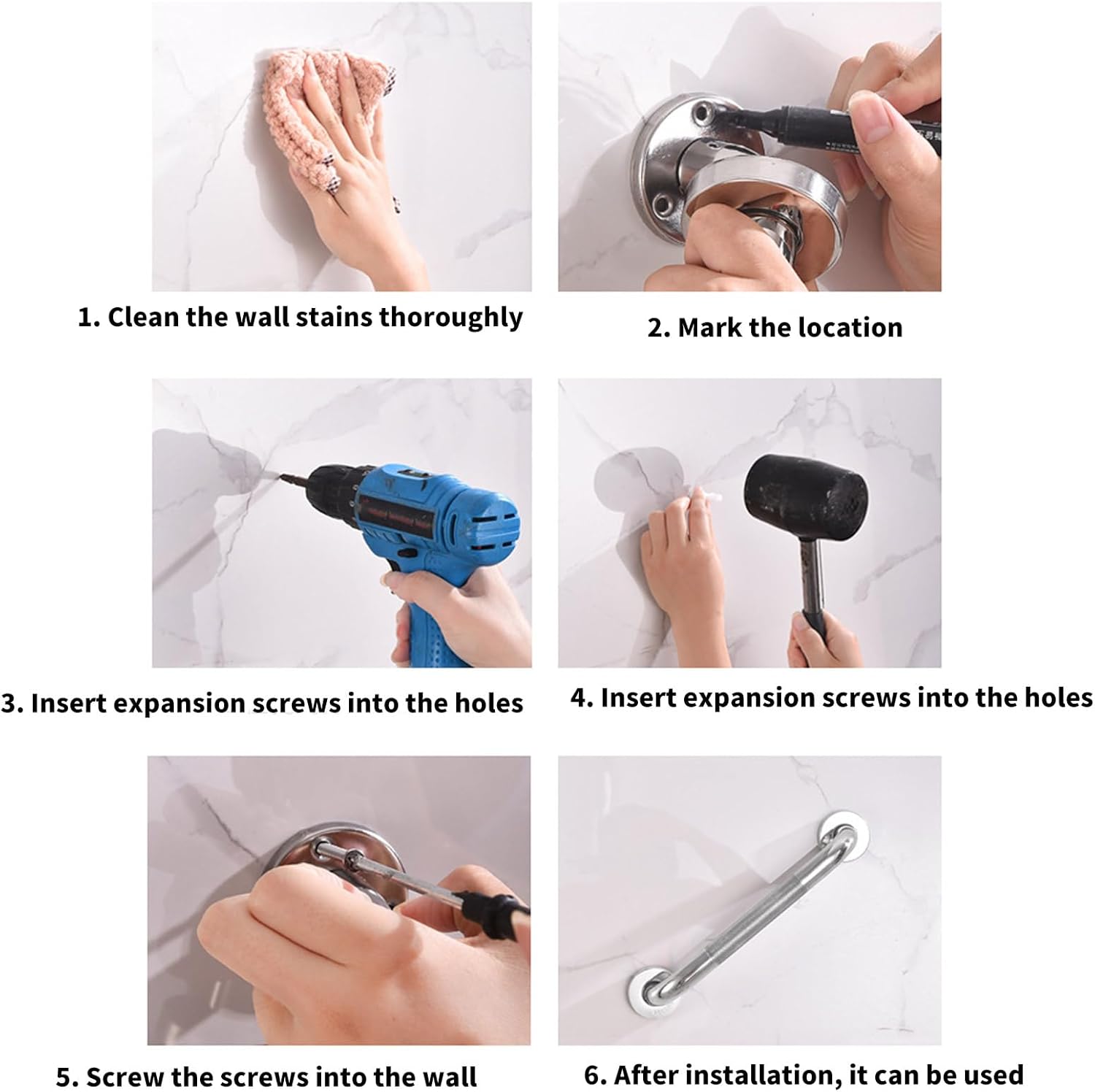 1. Clean the wall stains thoroughly

2. Mark the location

3. Insert expansion screws into the holes

4. Insert expansion screws into the holes

5. Screw the screws into the wall

6. After installation, it can be used