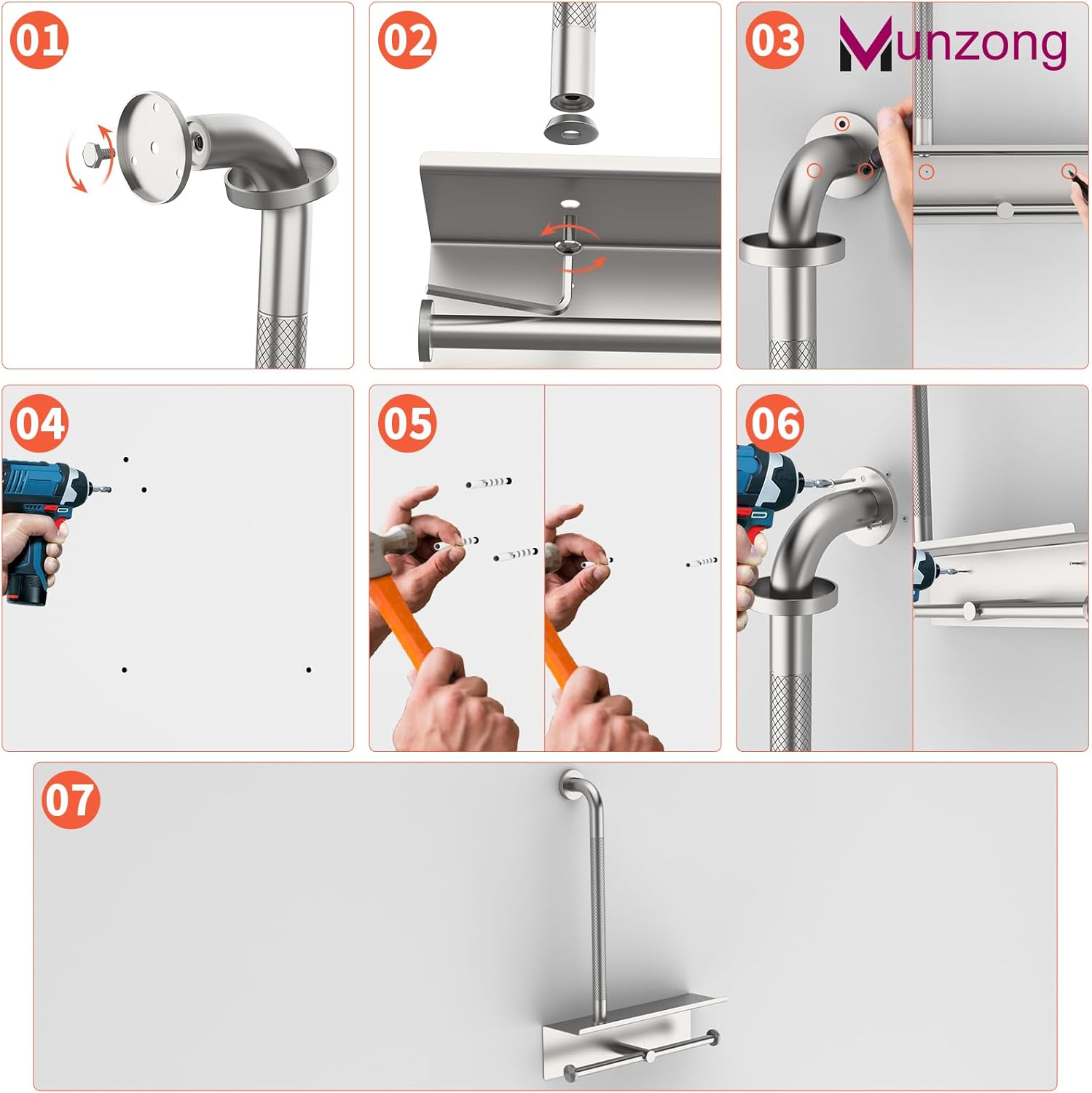 01

02

03

Munzong

04

05

06

07