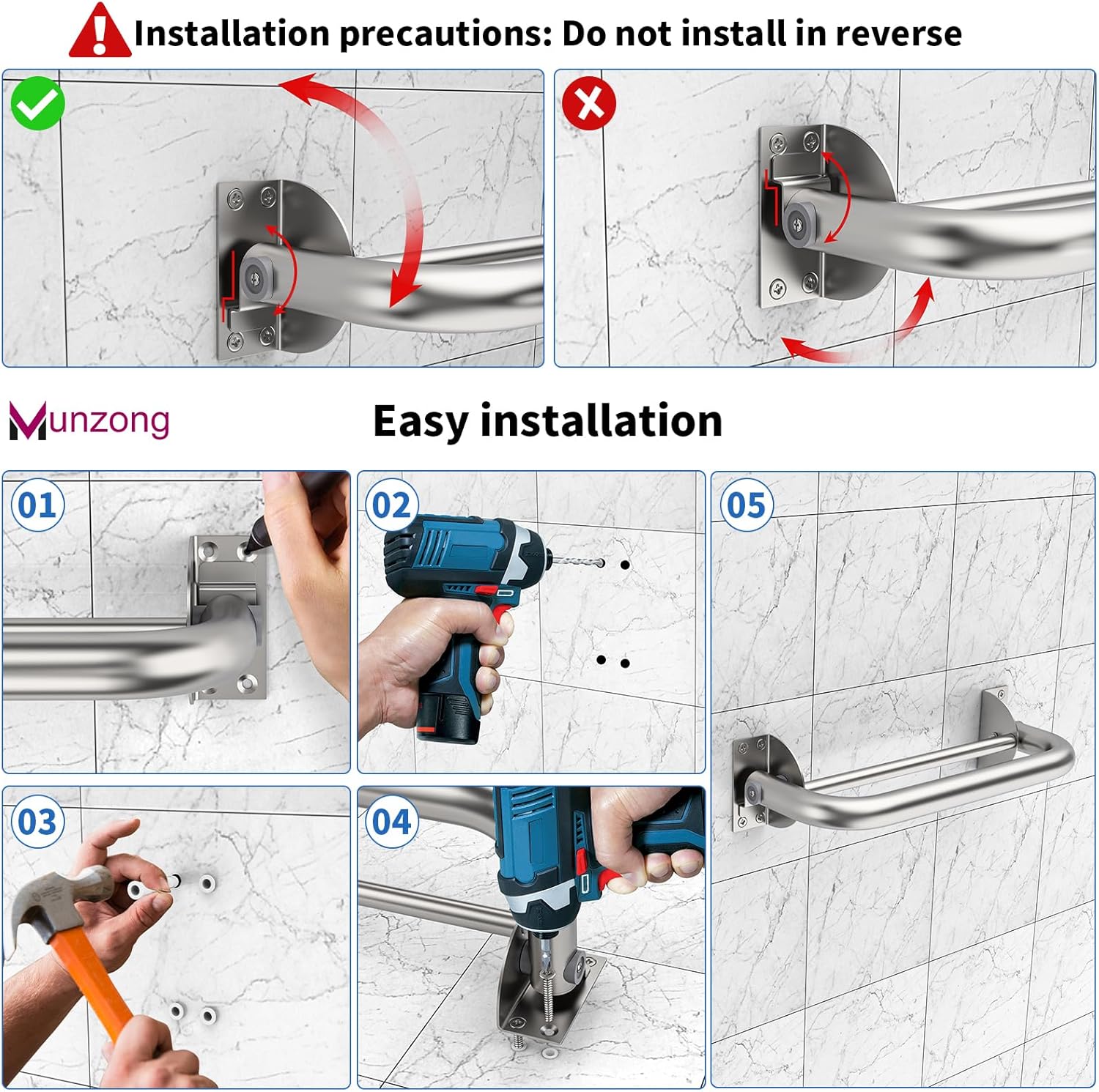 Installation precautions: Do not install in reverse

Munzong

Easy installation

01

02

05

03

04